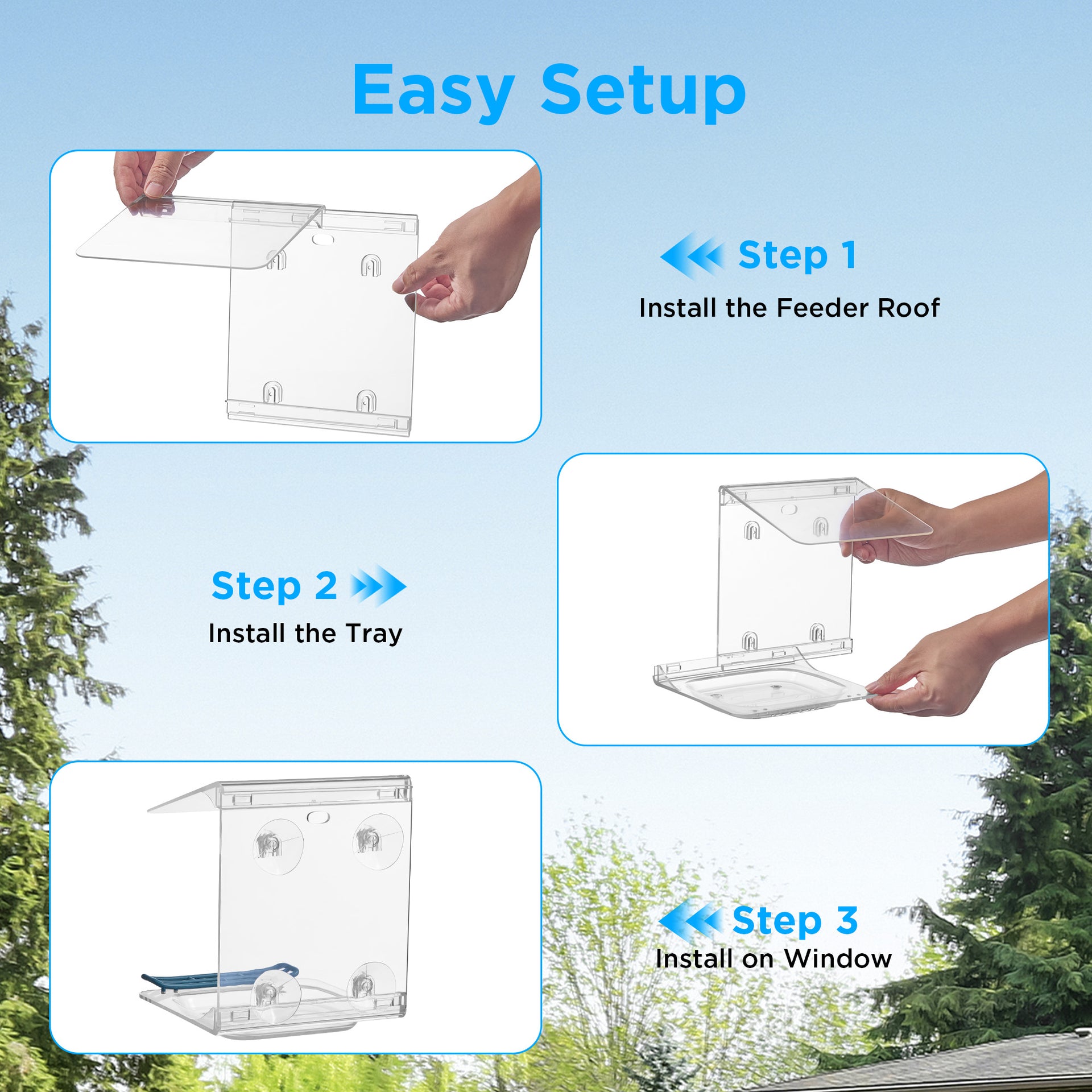 Easy Setup

Step 1
Install the Feeder Roof

Step 2
Install the Tray

Step 3
Install on Window