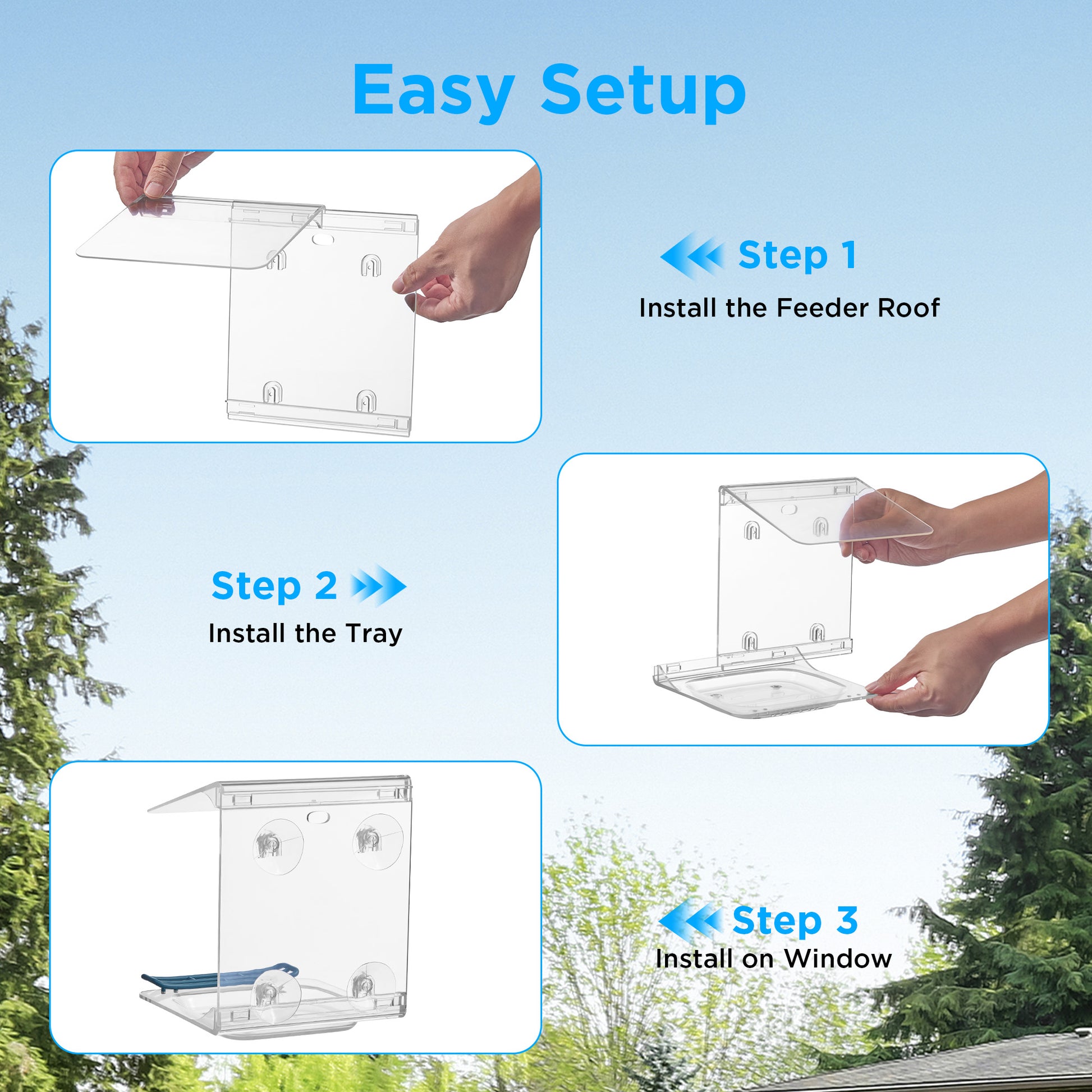 Easy Setup

Step 1
Install the Feeder Roof

Step 2
Install the Tray

Step 3
Install on Window