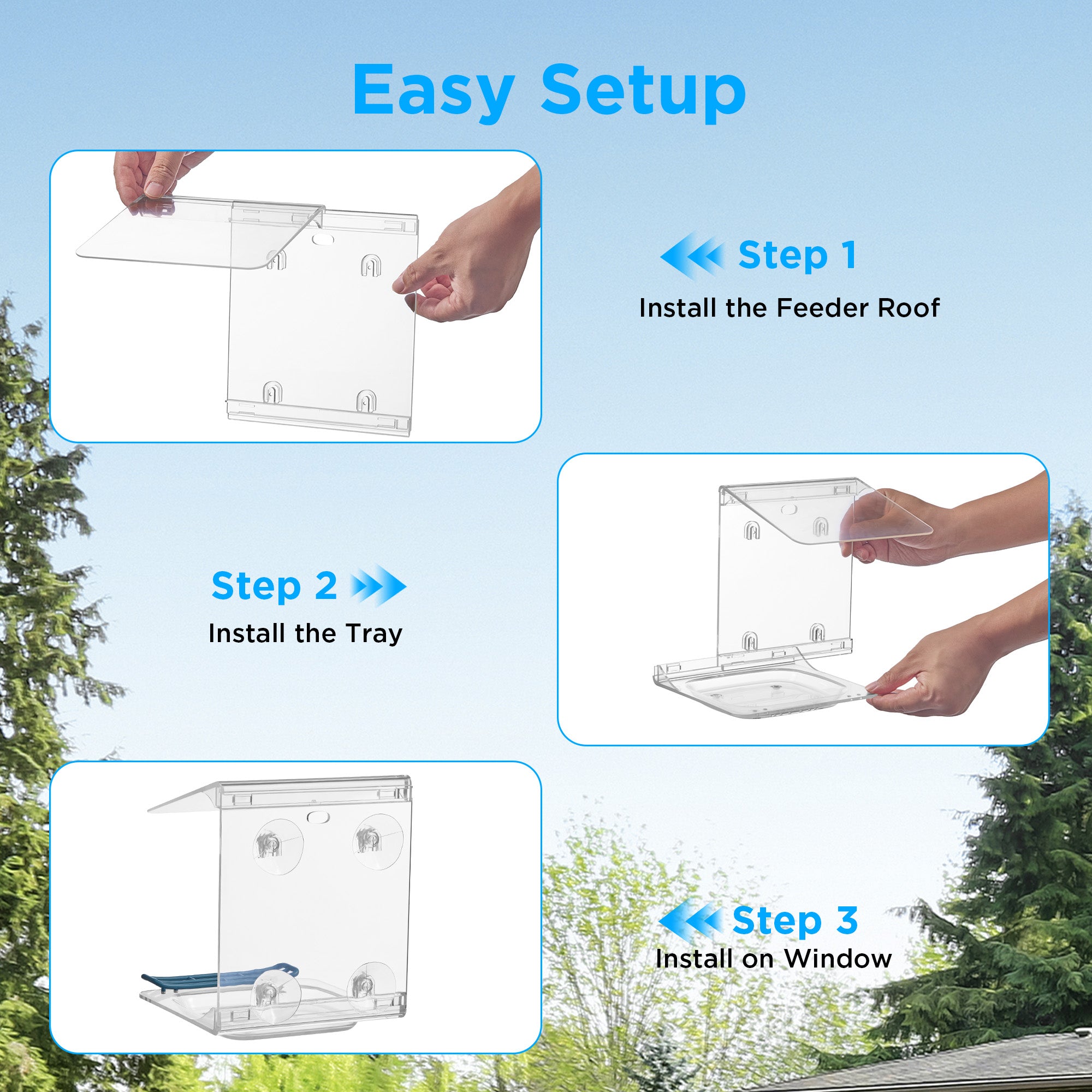 Easy Setup

Step 1
Install the Feeder Roof

Step 2
Install the Tray

Step 3
Install on Window